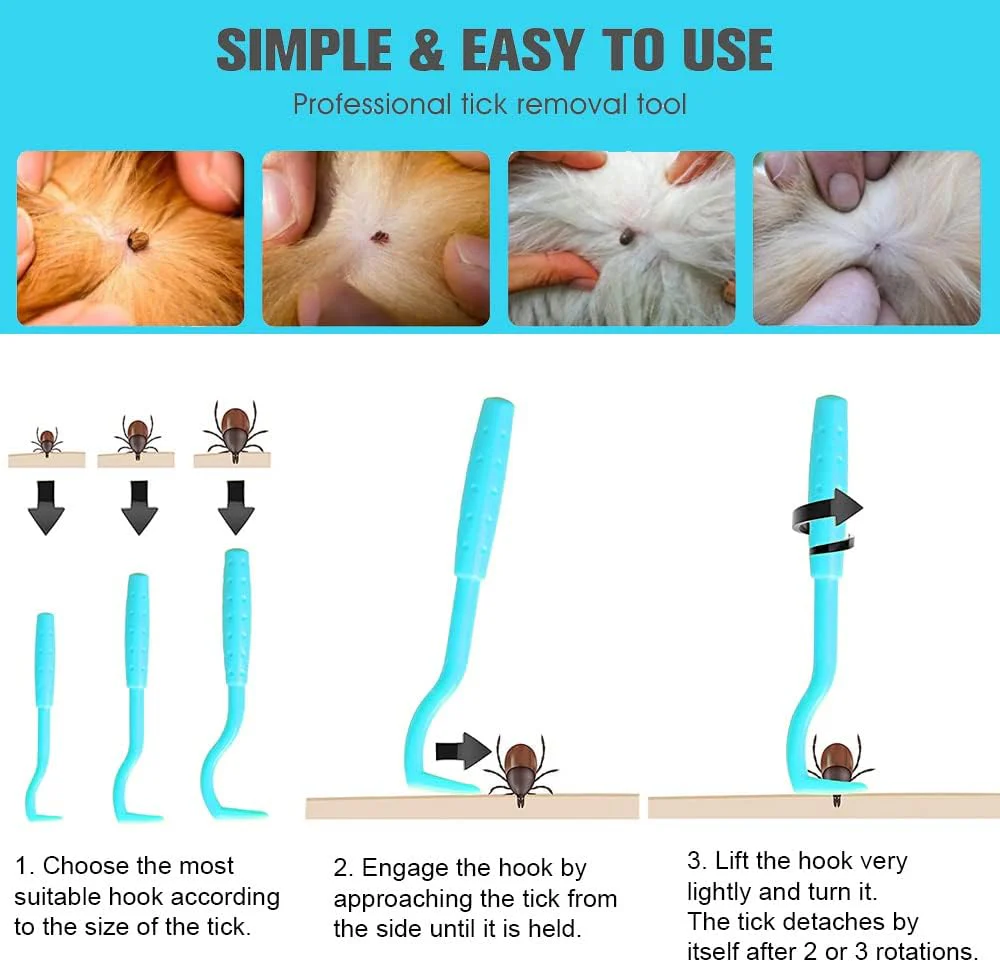 SIMPLE & EASY TO USE

Professional tick removal tool

1. Choose the most suitable hook according to the size of the tick.

2. Engage the hook by approaching the tick from the side until it is held.

3. Lift the hook very lightly and turn it.
The tick detaches by itself after 2 or 3 rotations.